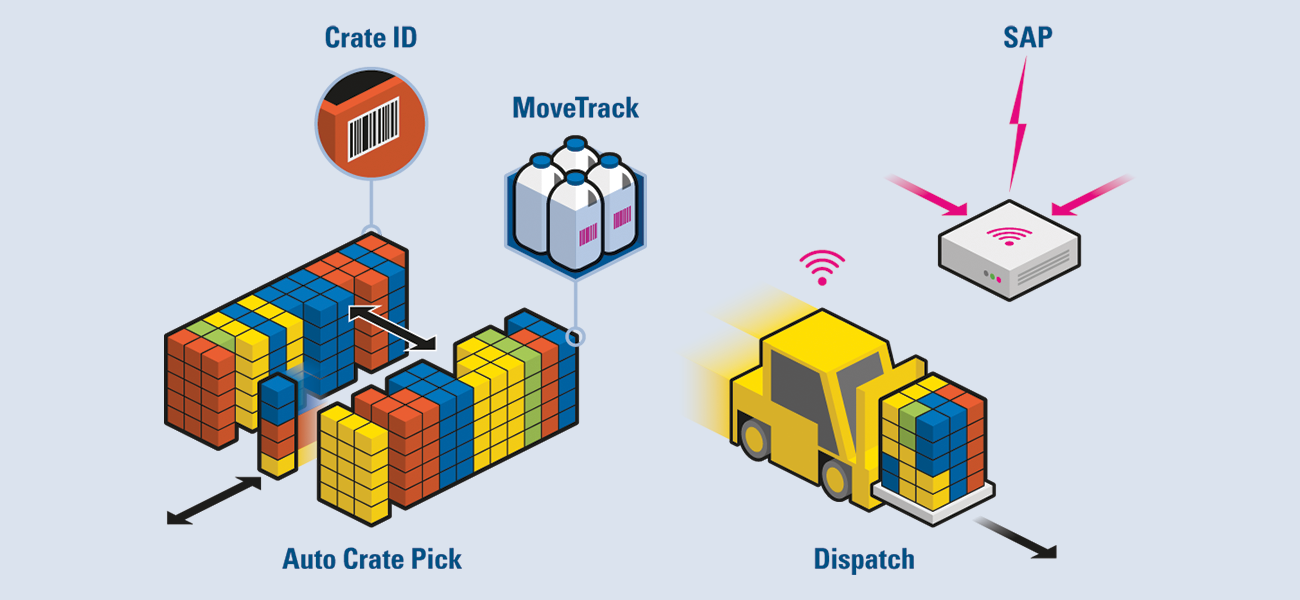 Crate ID

MoveTrack

SAP

Auto Crate Pick

Dispatch