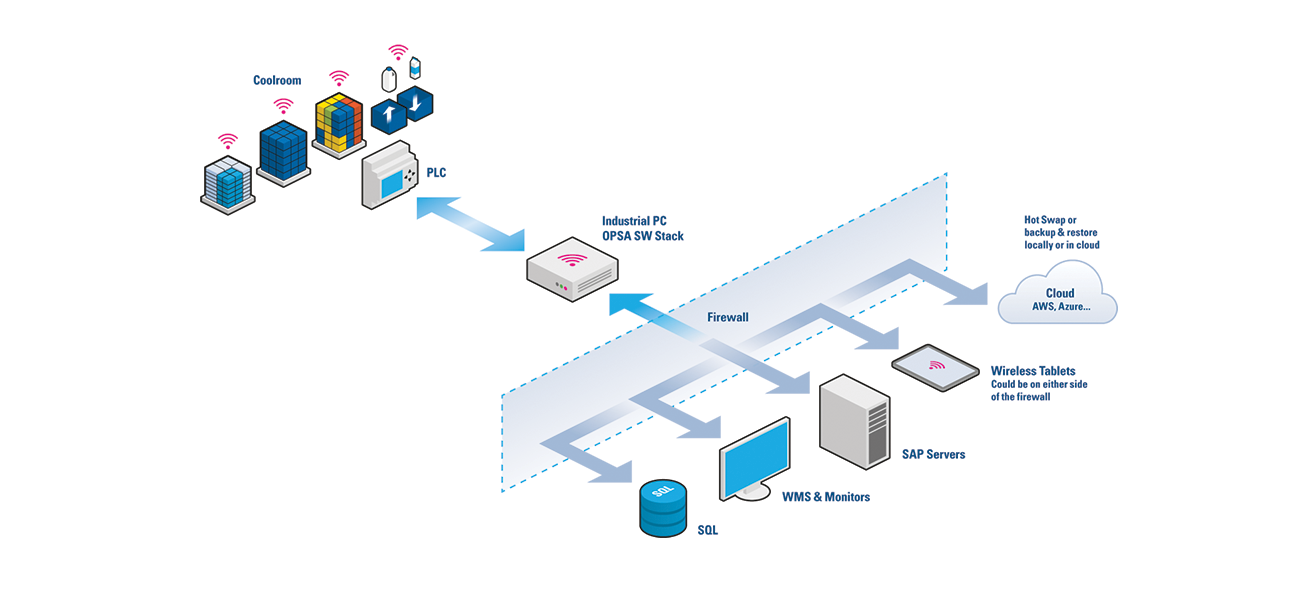 Coolroom

PLC

Industrial PC
OPSA SW Stack

Hot Swap or backup & restore locally or in cloud

Cloud
AWS, Azure...

Firewall

Wireless Tablets
Could be on either side of the firewall

SAP Servers

WMS & Monitors

SQL

SQL